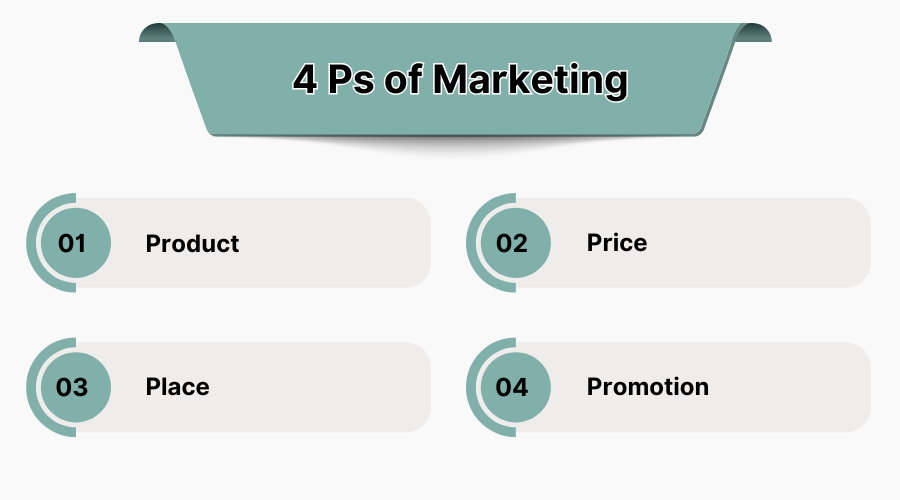 4 Ps of Marketing

01 Product

02 Price

03 Place

04 Promotion